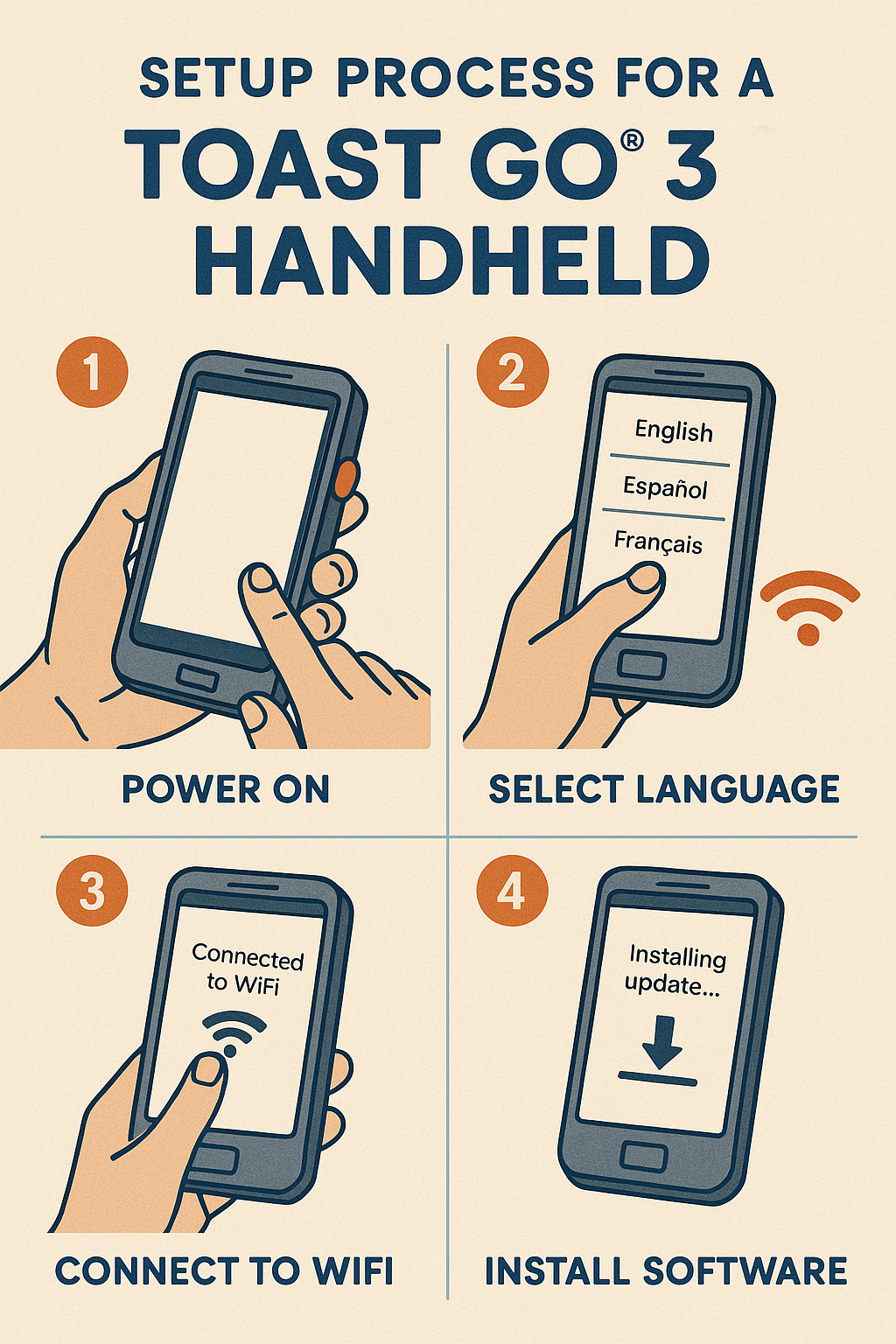 SETUP PROCESS FOR A TOAST GO® 3 HANDHELD

1

POWER ON

2

English

Español

Français

SELECT LANGUAGE

3

Connected to WiFi

CONNECT TO WIFI

4

Installing update...

INSTALL SOFTWARE