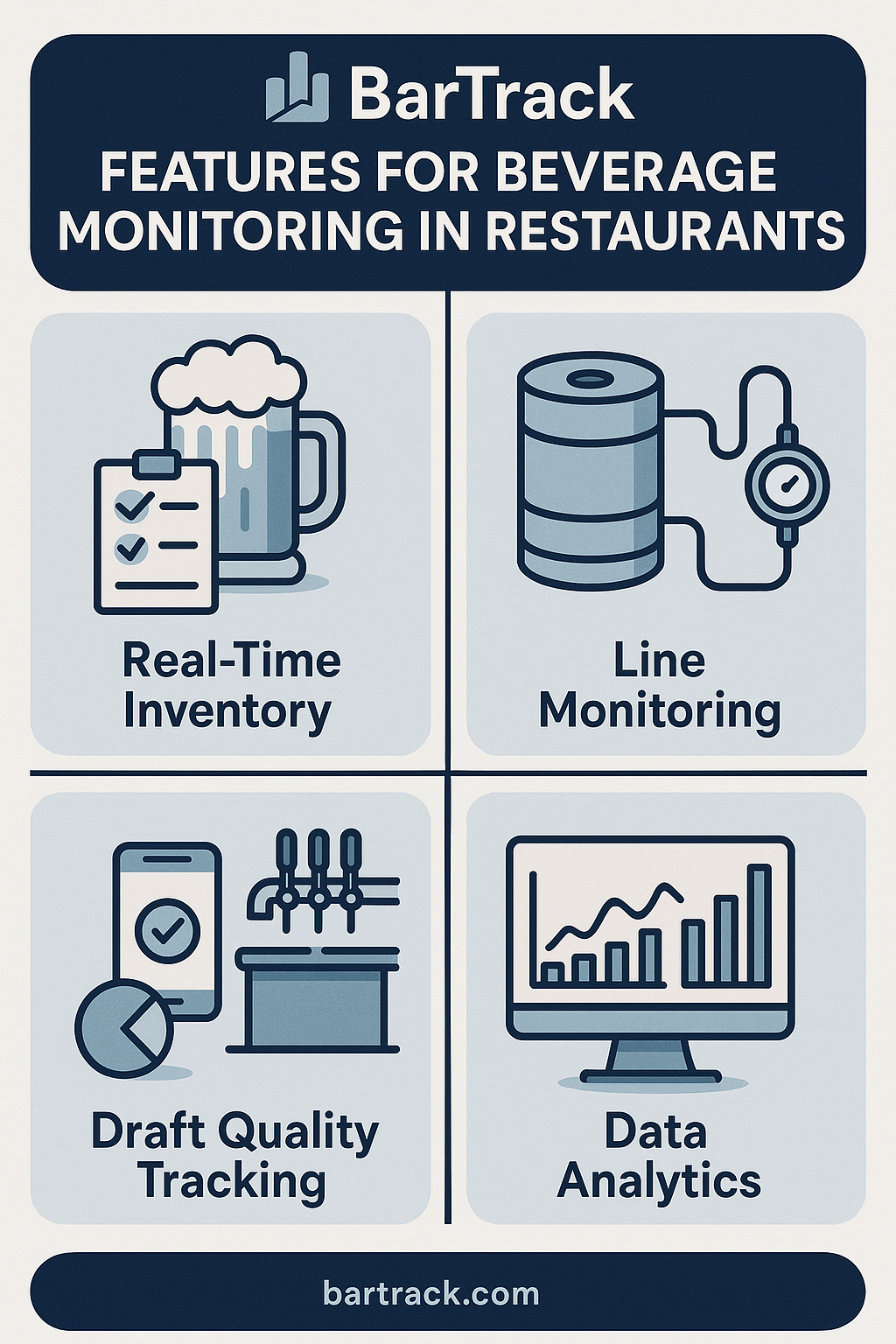 BarTrack

FEATURES FOR BEVERAGE MONITORING IN RESTAURANTS

Real-Time Inventory

Line Monitoring

Draft Quality Tracking

Data Analytics

bartrack.com